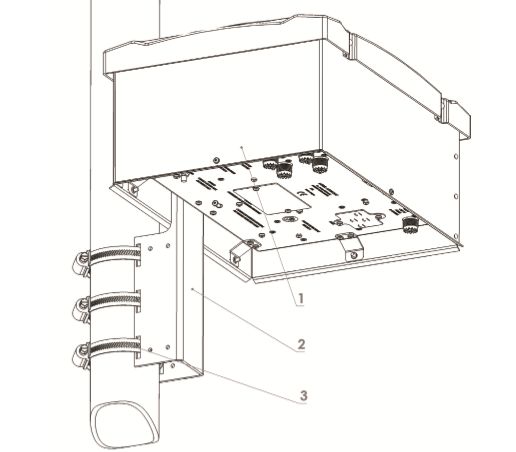 1
2
3